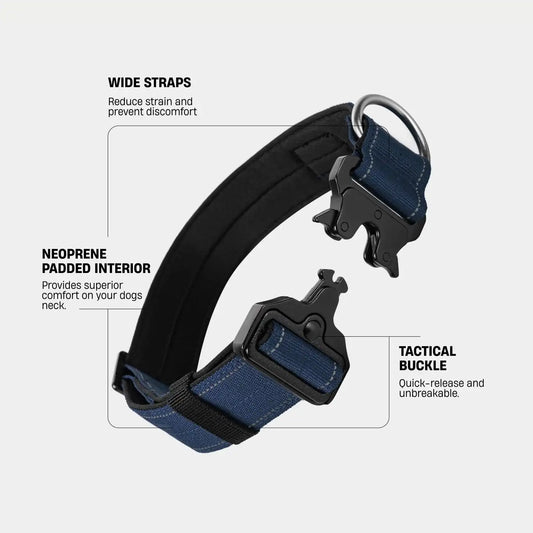 WIDE STRAPS

Reduce strain and prevent discomfort

NEOPRENE PADDED INTERIOR

Provides superior comfort on your dogs neck.

TACTICAL BUCKLE

Quick-release and unbreakable.