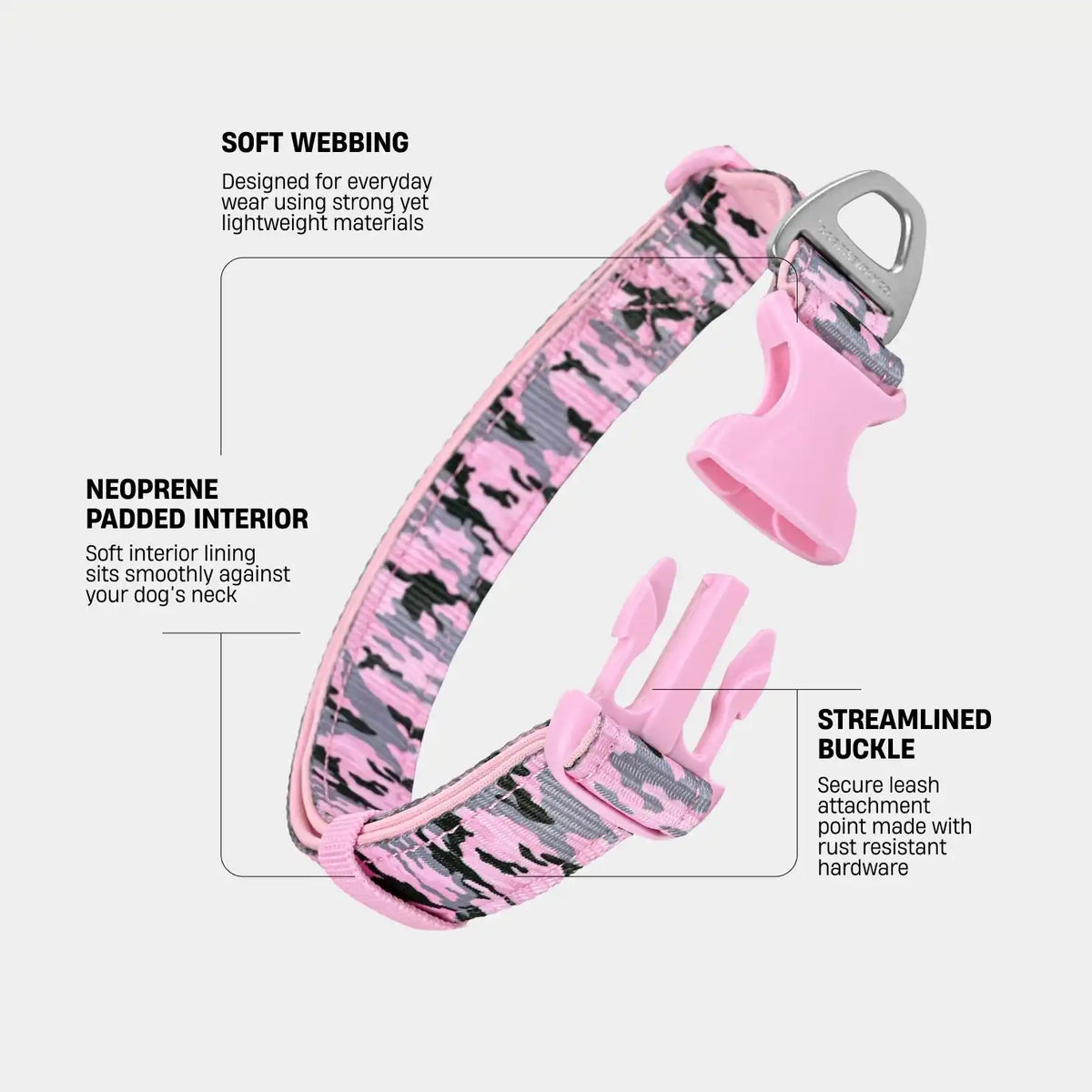 SOFT WEBBING

Designed for everyday wear using strong yet lightweight materials

NEOPRENE
PADDED INTERIOR

Soft interior lining sits smoothly against your dog's neck

STREAMLINED
BUCKLE

Secure leash attachment point made with rust resistant hardware