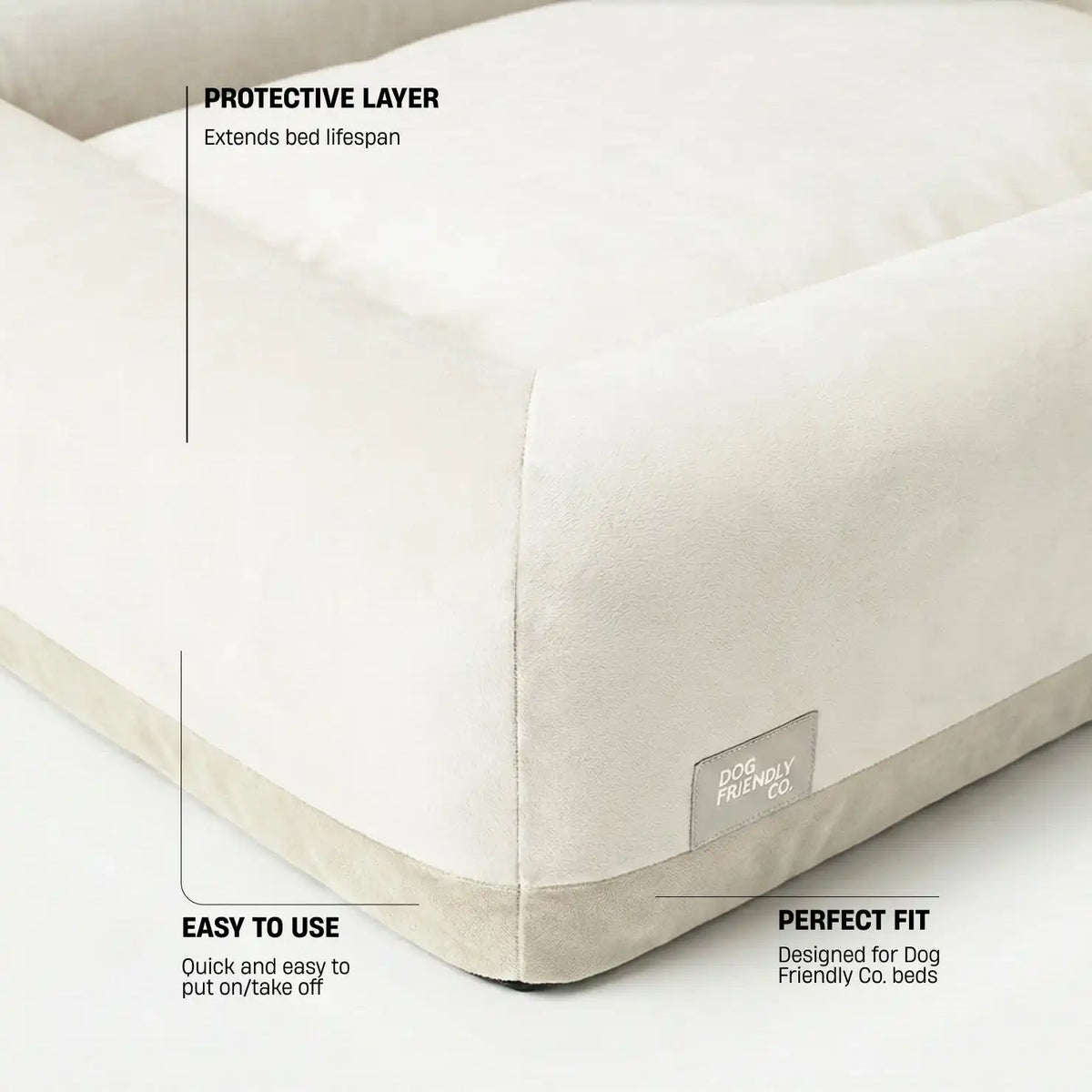 PROTECTIVE LAYER

Extends bed lifespan

DOG FRIENDLY CO.

EASY TO USE

Quick and easy to put on/take off

PERFECT FIT

Designed for Dog Friendly Co. beds